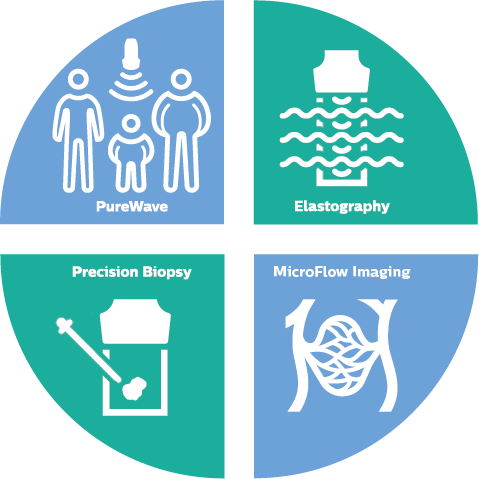 PureWave

Elastography

Precision Biopsy

MicroFlow Imaging